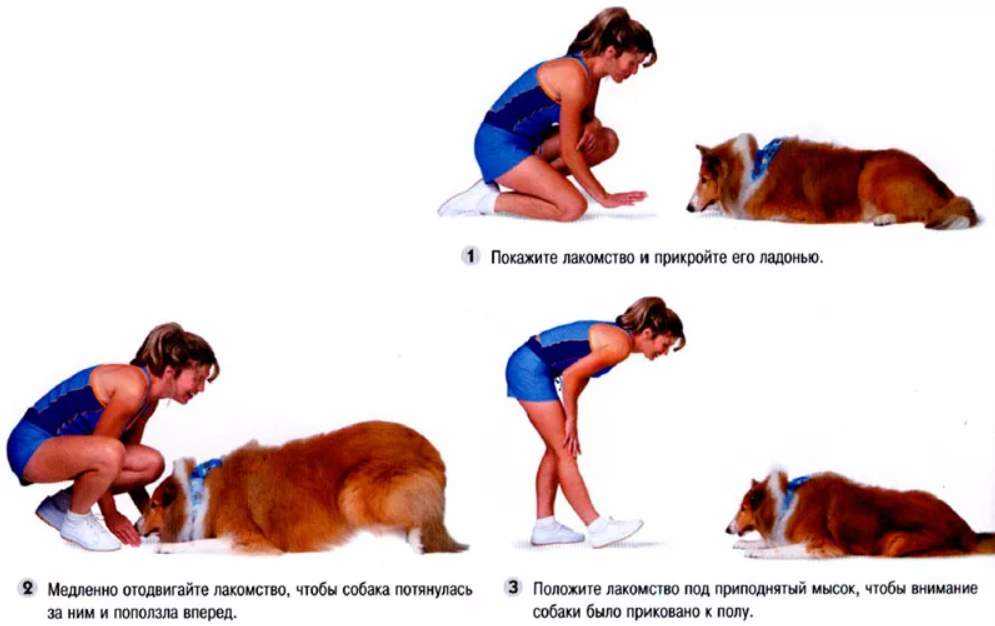 1 Покажите лакомство и прикройте его ладонью.

2 Медленно отодвигайте лакомство, чтобы собака потянулась за ним и поползла вперед.

3 Положите лакомство под приподнятый мысок, чтобы внимание собаки было приковано к полу.