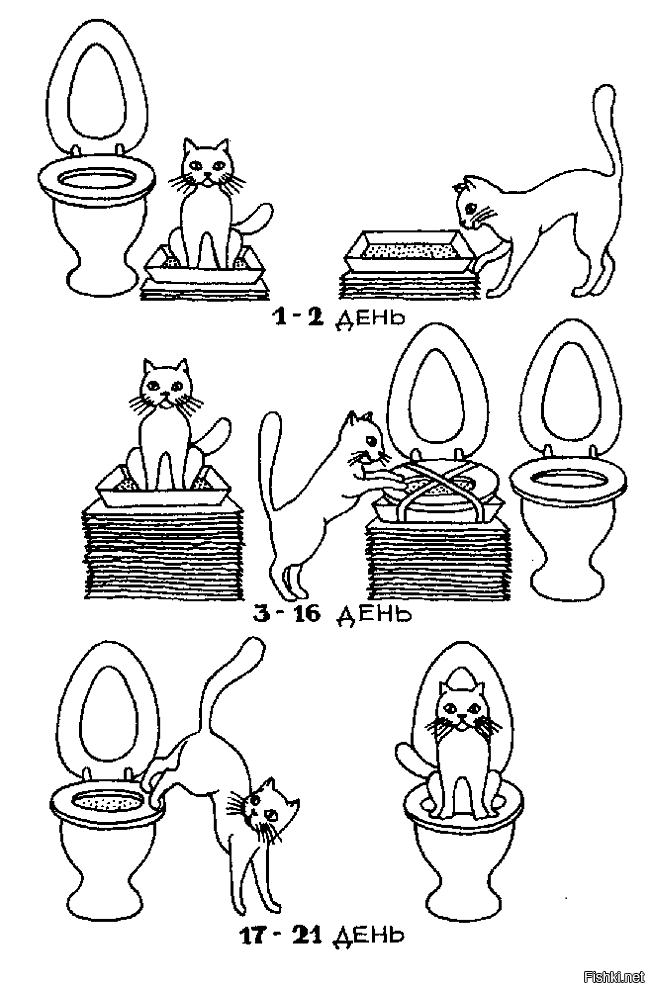 1 - 2 ДЕНЬ

3 - 16 ДЕНЬ

17 - 21 ДЕНЬ

Fishki.net