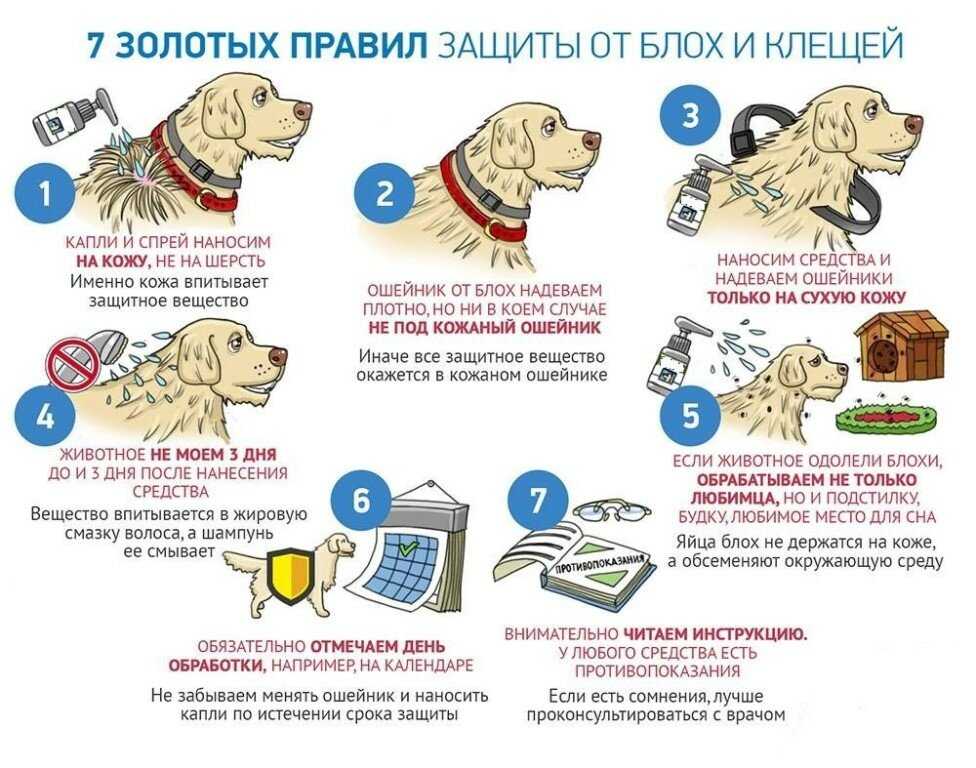 7 ЗОЛОТЫХ ПРАВИЛ ЗАЩИТЫ ОТ БЛОХ И КЛЕЩЕЙ

1

КАПЛИ И СПРЕЙ НАНОСИМ НА КОЖУ, НЕ НА ШЕРСТЬ

Именно кожа впитывает защитное вещество

2

ОШЕЙНИК ОТ БЛОХ НАДЕВАЕМ ПЛОТНО, НО НИ В КОЕМ СЛУЧАЕ НЕ ПОД КОЖАНЫЙ ОШЕЙНИК

Иначе все защитное вещество окажется в кожаном ошейнике

3

НАНОСИМ СРЕДСТВА И НАДЕВАЕМ ОШЕЙНИКИ ТОЛЬКО НА СУХУЮ КОЖУ

4

ЖИВОТНОЕ НЕ МОЕМ 3 ДНЯ ДО И 3 ДНЯ ПОСЛЕ НАНЕСЕНИЯ СРЕДСТВА

Вещество впитывается в жировую смазку волоса, а шампунь ее смывает

5

ЕСЛИ ЖИВОТНОЕ ОДОЛЕЛИ БЛОХИ, ОБРАБАТЫВАЕМ НЕ ТОЛЬКО ЛЮБИМЦА, НО И ПОДСТИЛКУ, БУДКУ, ЛЮБИМОЕ МЕСТО ДЛЯ СНА

Яйца блох не держатся на коже, а обсеменяют окружающую среду

6

ОБЯЗАТЕЛЬНО ОТМЕЧАЕМ ДЕНЬ ОБРАБОТКИ, НАПРИМЕР, НА КАЛЕНДАРЕ

Не забываем менять ошейник и наносить капли по истечении срока защиты

7

ПРОТИВОПОКАЗАНИЯ

ВНИМАТЕЛЬНО ЧИТАЕМ ИНСТРУКЦИЮ. У ЛЮБОГО СРЕДСТВА ЕСТЬ ПРОТИВОПОКАЗАНИЯ

Если есть сомнения, лучше проконсультироваться с врачом