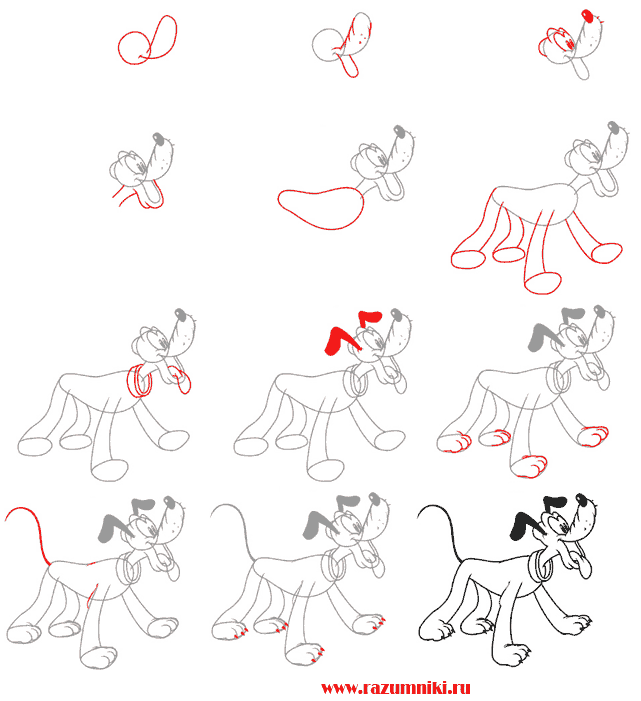 www.razumniki.ru