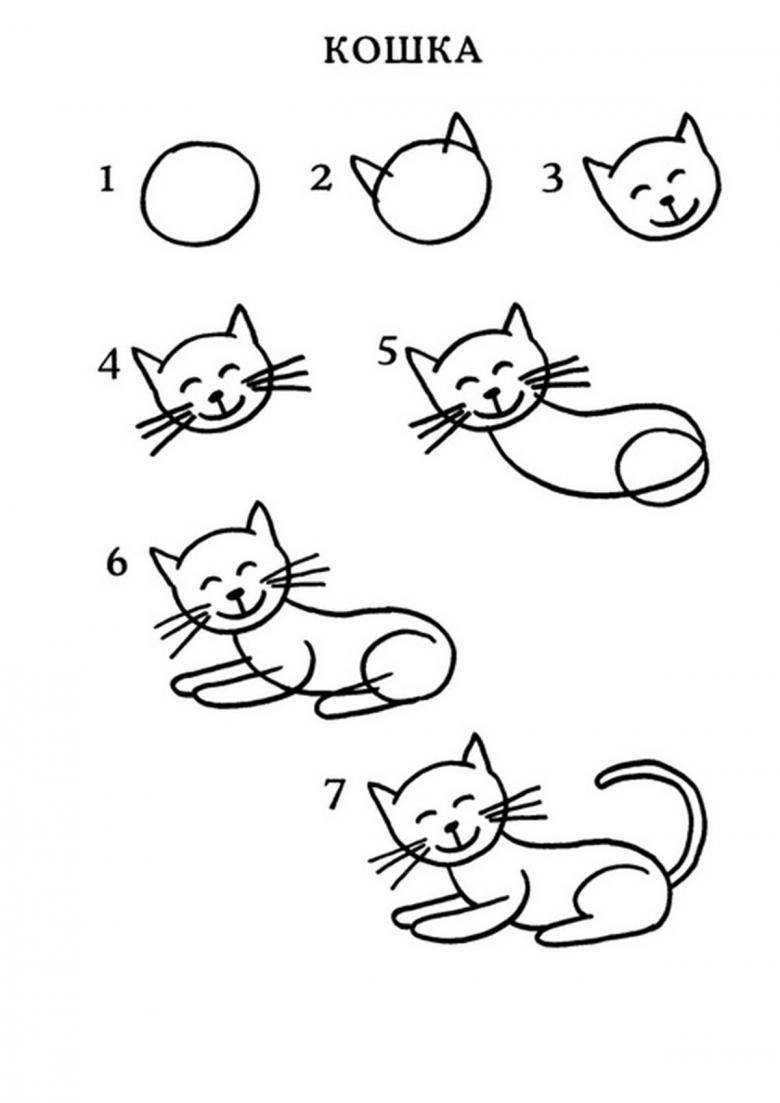 КОШКА

1

2

3

4

5

6

7