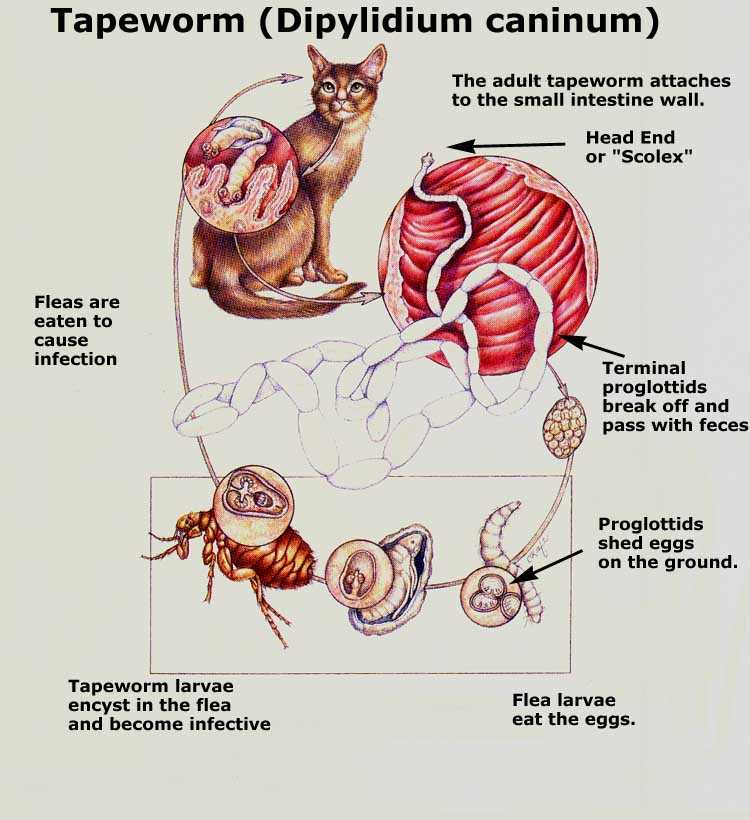 Tapeworm (Dipylidium caninum)

The adult tapeworm attaches to the small intestine wall.

Head End or "Scolex"

Fleas are eaten to cause infection

Terminal proglottids break off and pass with feces

Proglottids shed eggs on the ground.

Tapeworm larvae encyst in the flea and become infective

Flea larvae eat the eggs.