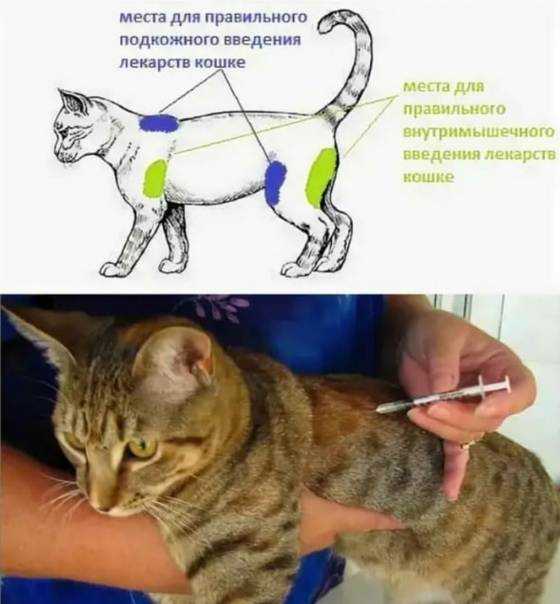 места для правильного подкожного введения лекарств кошке

места для правильного внутримышечного введения лекарств кошке