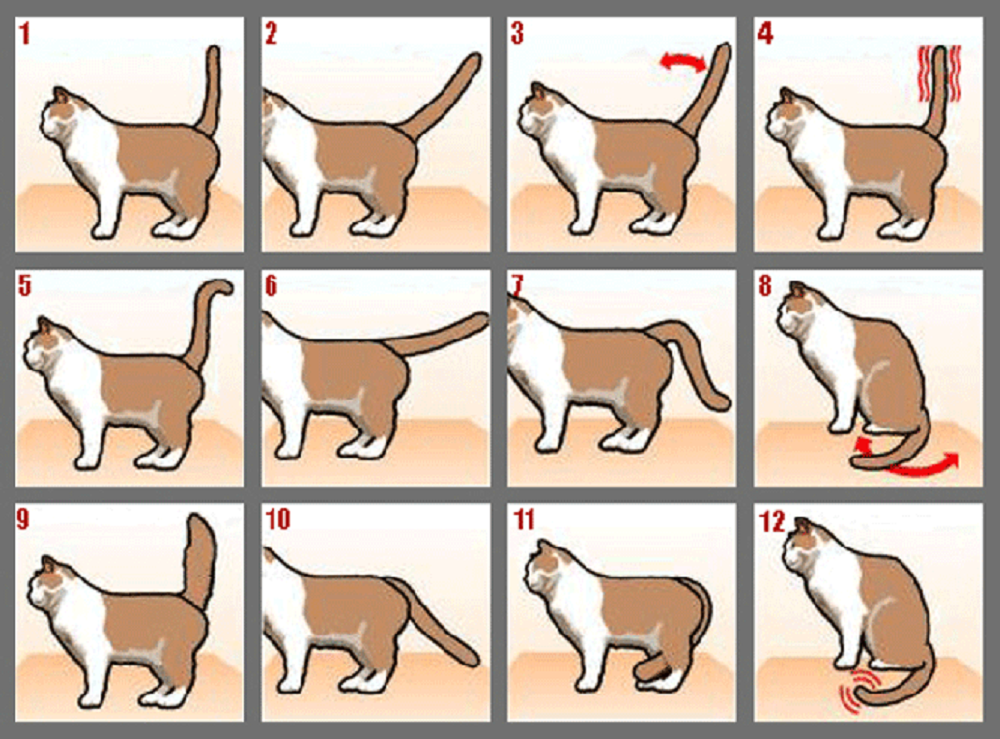 1
2
3
4
5
6
7
8
9
10
11
12