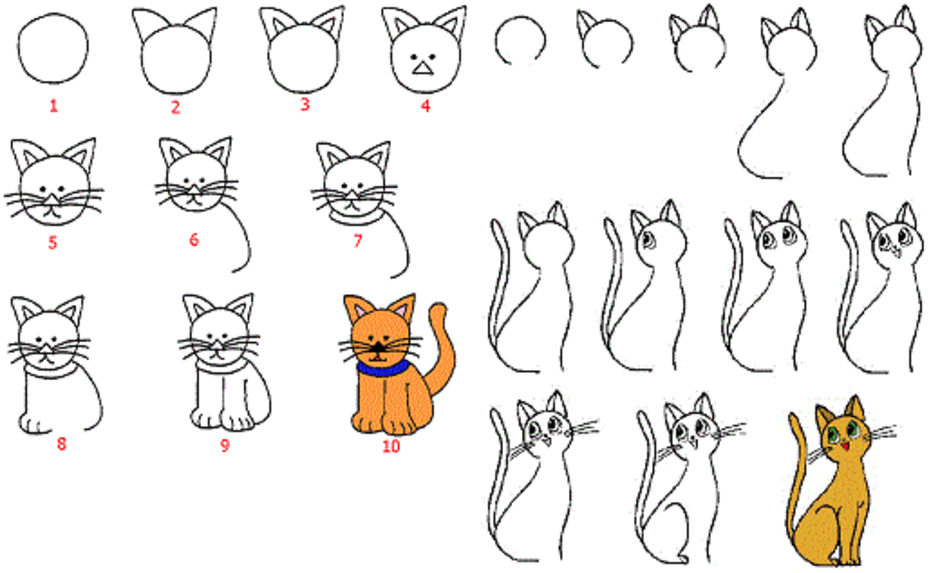 1 2 3 4

5 6 7

8 9 10